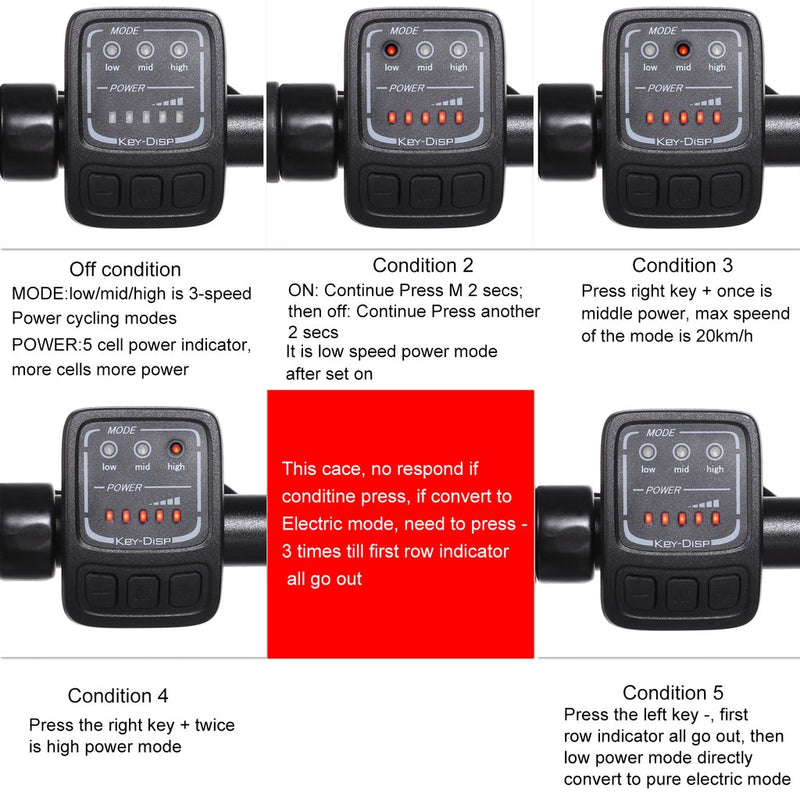 MODE
low mid high
POWER
KEY-DISP

MODE
low mid high
POWER
KEY-DISP

MODE
low mid high
POWER
KEY-DISP

Off condition
MODE:low/mid/high is 3-speed Power cycling modes
POWER:5 cell power indicator, more cells more power

Condition 2
ON: Continue Press M 2 secs; then off: Continue Press another 2 secs
It is low speed power mode after set on

Condition 3
Press right key + once is middle power, max speend of the mode is 20km/h

MODE
low mid high
POWER
KEY-DISP

This cace, no respond if conditine press, if convert to Electric mode, need to press - 3 times till first row indicator all go out

MODE
low mid high
POWER
KEY-DISP

Condition 4
Press the right key + twice is high power mode

Condition 5
Press the left key -, first row indicator all go out, then low power mode directly convert to pure electric mode